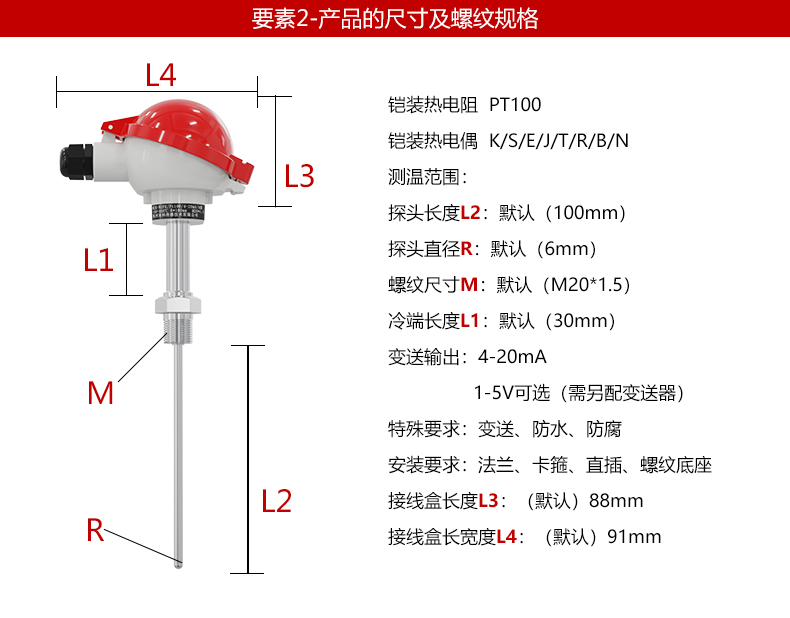 要素2-产品的尺寸及螺纹规格

L4

L3

L1

M

L2

R

铠装热电阻 PT100

铠装热电偶 K/S/E/J/T/R/B/N

测温范围：

探头长度L2：默认（100mm）

探头直径R：默认（6mm）

螺纹尺寸M：默认（M20*1.5）

冷端长度L1：默认（30mm）

变送输出：4-20mA

1-5V可选（需另配变送器）

特殊要求：变送、防水、防腐

安装要求：法兰、卡箍、直插、螺纹底座

接线盒长度L3：（默认）88mm

接线盒长宽度L4：（默认）91mm